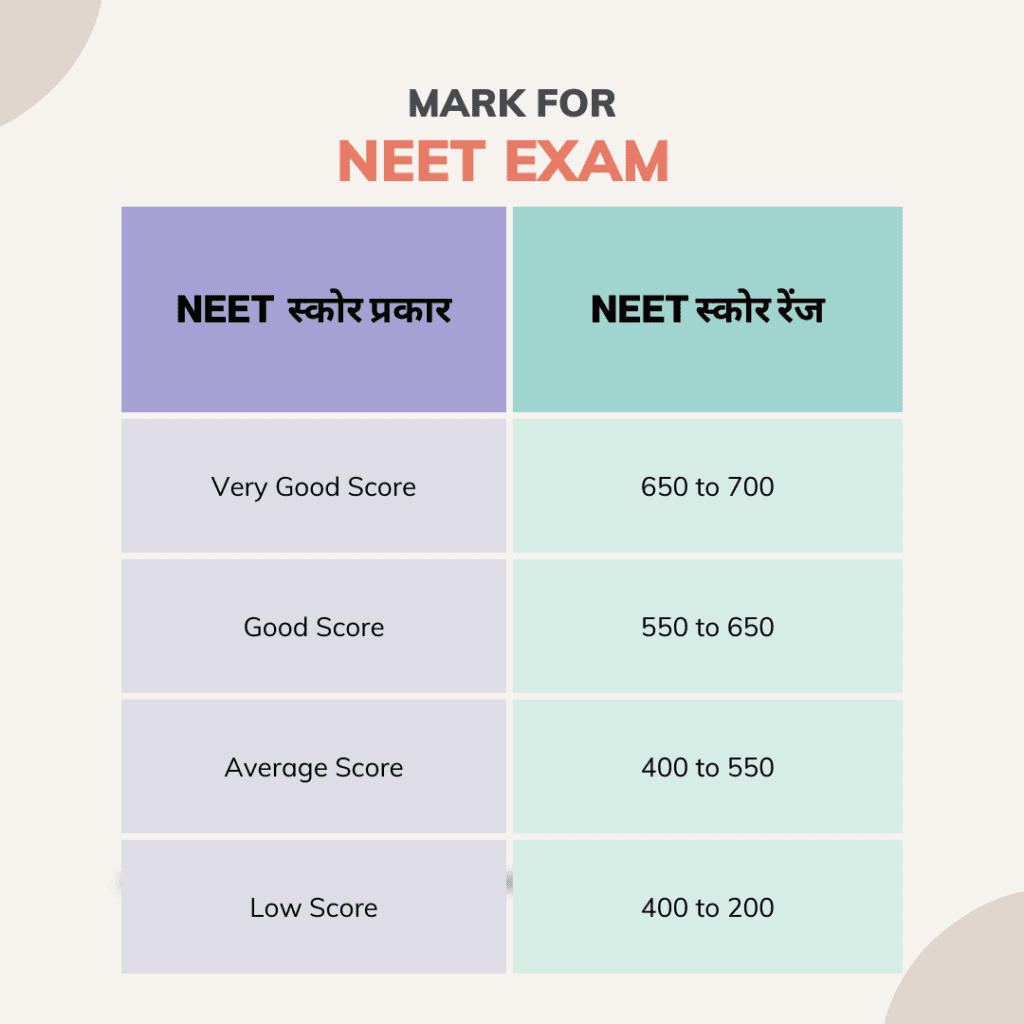 MARK FOR
NEET EXAM

| NEET स्कोर प्रकार | NEET स्कोर रेंज |
|---|---|
| Very Good Score | 650 to 700 |
| Good Score | 550 to 650 |
| Average Score | 400 to 550 |
| Low Score | 400 to 200 |